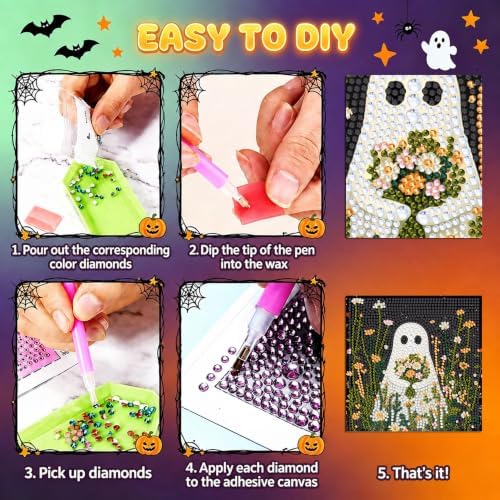 EASY TO DIY

1. Pour out the corresponding color diamonds

2. Dip the tip of the pen into the wax

3. Pick up diamonds

4. Apply each diamond to the adhesive canvas

5. That's it!