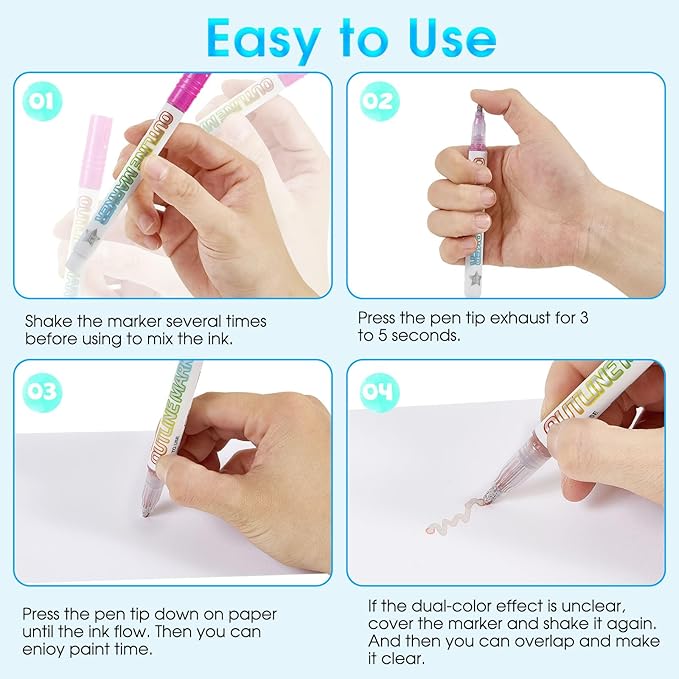 Easy to Use

01

OUTLINE MARKER

Shake the marker several times before using to mix the ink.

02

Press the pen tip exhaust for 3 to 5 seconds.

03

OUTLINE MARKER

Press the pen tip down on paper until the ink flow. Then you can enjoy paint time.

04

OUTLINE

If the dual-color effect is unclear, cover the marker and shake it again. And then you can overlap and make it clear.