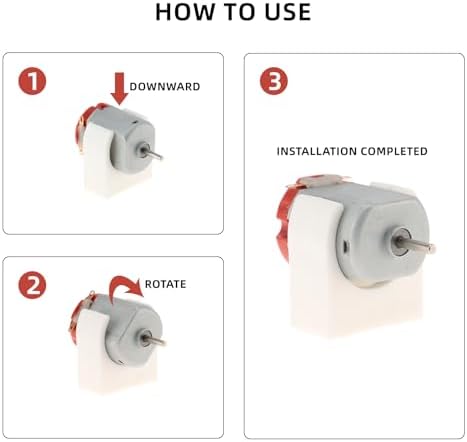 HOW TO USE

1
DOWNWARD

2
ROTATE

3
INSTALLATION COMPLETED