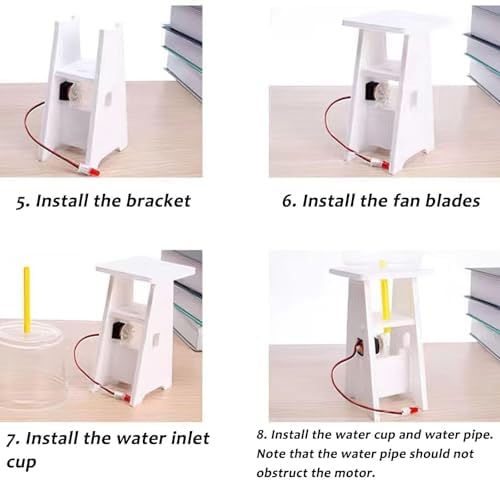 5. Install the bracket

6. Install the fan blades

7. Install the water inlet cup

8. Install the water cup and water pipe. Note that the water pipe should not obstruct the motor.