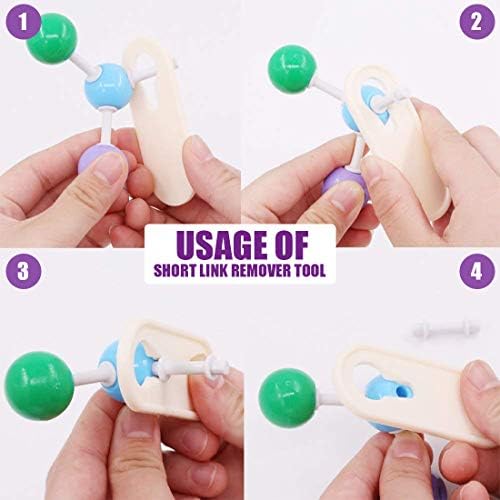 1

2

USAGE OF
SHORT LINK REMOVER TOOL

3

4