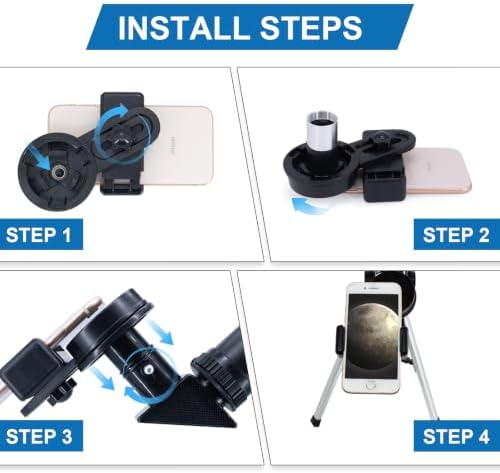 INSTALL STEPS

STEP 1

STEP 2

STEP 3

STEP 4