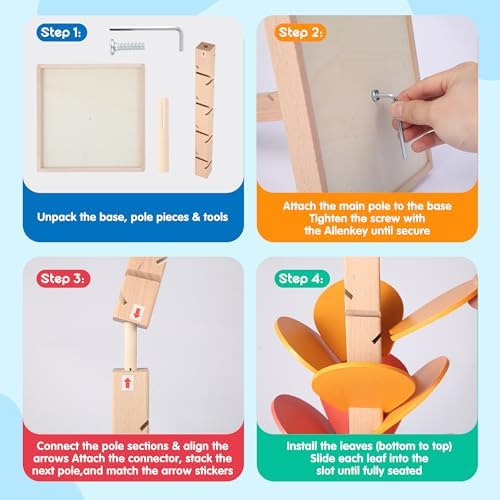 Step 1:

Unpack the base, pole pieces & tools

Step 2:

Attach the main pole to the base Tighten the screw with the Allenkey until secure

Step 3:

Connect the pole sections & align the arrows Attach the connector, stack the next pole,and match the arrow stickers

Step 4:

Install the leaves (bottom to top) Slide each leaf into the slot until fully seated