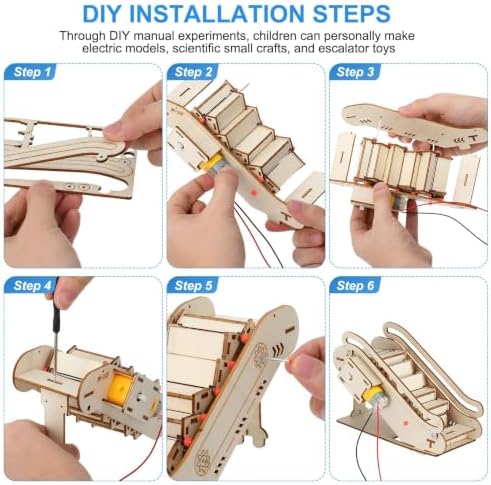 DIY INSTALLATION STEPS

Through DIY manual experiments, children can personally make electric models, scientific small crafts, and escalator toys

Step 1

Step 2

Step 3

Step 4

Step 5

Step 6