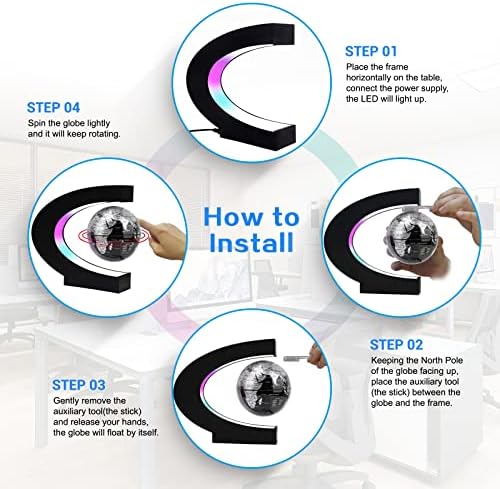 STEP 01
Place the frame horizontally on the table, connect the power supply, the LED will light up.

STEP 04
Spin the globe lightly and it will keep rotating.

How to Install

STEP 02
Keeping the North Pole of the globe facing up, place the auxiliary tool (the stick) between the globe and the frame.

STEP 03
Gently remove the auxiliary tool(the stick) and release your hands, the globe will float by itself.