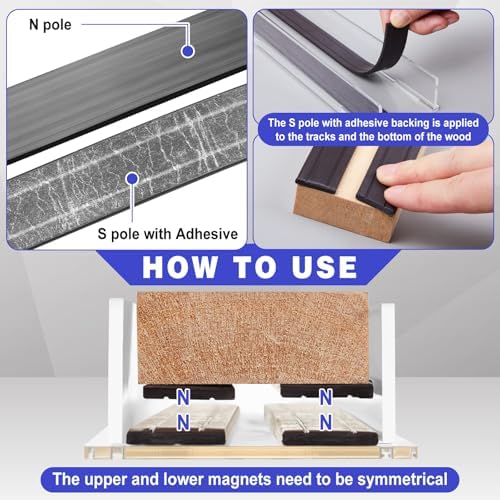 N pole

S pole with Adhesive

The S pole with adhesive backing is applied to the tracks and the bottom of the wood

HOW TO USE

N
N

N
N

The upper and lower magnets need to be symmetrical