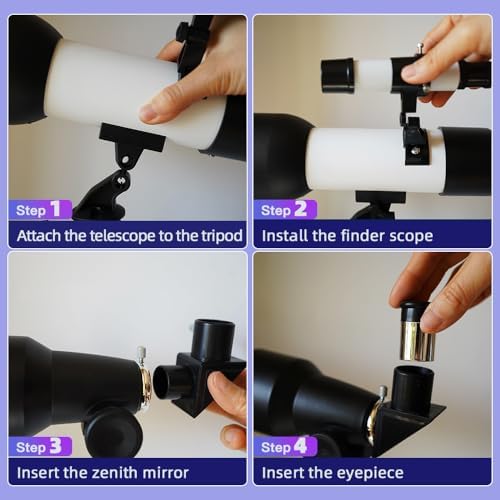 Step 1
Attach the telescope to the tripod

Step 2
Install the finder scope

Step 3
Insert the zenith mirror

Step 4
Insert the eyepiece