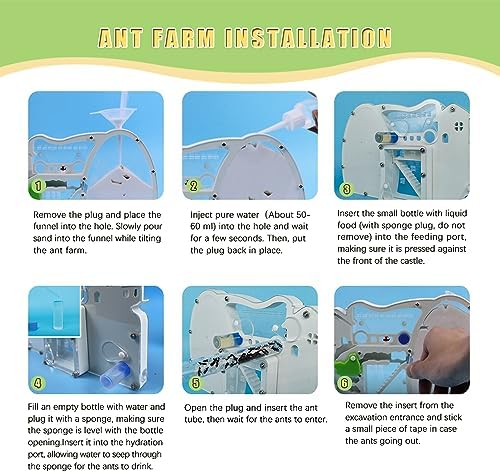 ANT FARM INSTALLATION

1

Remove the plug and place the funnel into the hole. Slowly pour sand into the funnel while tilting the ant farm.

2

Inject pure water (About 50-60 ml) into the hole and wait for a few seconds. Then, put the plug back in place.

3

Insert the small bottle with liquid food (with sponge plug, do not remove) into the feeding port, making sure it is pressed against the front of the castle.

4

Fill an empty bottle with water and plug it with a sponge, making sure the sponge is level with the bottle opening.Insert it into the hydration port, allowing water to seep through the sponge for the ants to drink.

5

Open the plug and insert the ant tube, then wait for the ants to enter.

6

Remove the insert from the excavation entrance and stick a small piece of tape in case the ants going out.