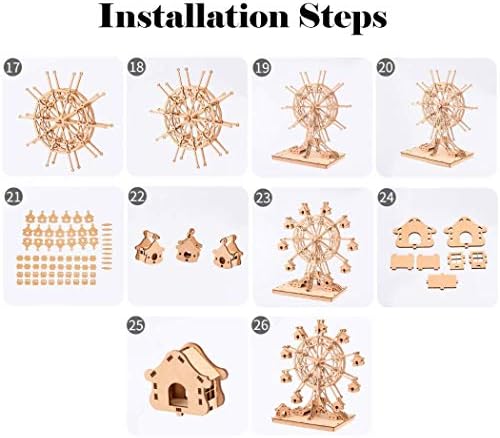 Installation Steps

17

18

19

20

21

22

23

24

25

26