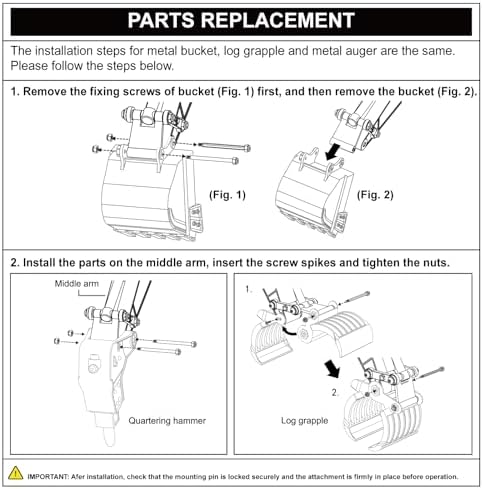 PARTS REPLACEMENT

The installation steps for metal bucket, log grapple and metal auger are the same. Please follow the steps below.

1. Remove the fixing screws of bucket (Fig. 1) first, and then remove the bucket (Fig. 2).

(Fig. 1)

(Fig. 2)

2. Install the parts on the middle arm, insert the screw spikes and tighten the nuts.

Middle arm

Quartering hammer

1.

2.

Log grapple

IMPORTANT: Afer installation, check that the mounting pin is locked securely and the attachment is firmly in place before operation.