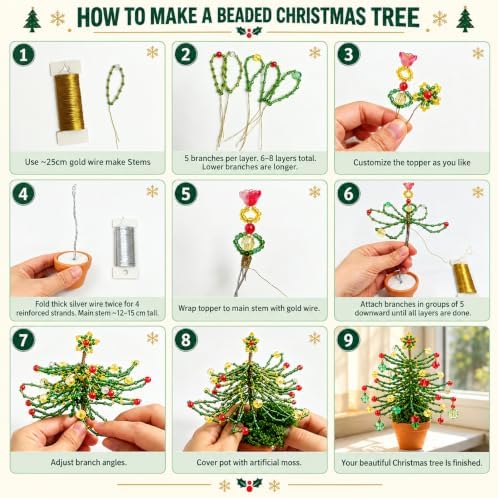 HOW TO MAKE A BEADED CHRISTMAS TREE

1
Use ~25cm gold wire make Stems

2
5 branches per layer. 6–8 layers total. Lower branches are longer.

3
Customize the topper as you like

4
Fold thick silver wire twice for 4 reinforced strands. Main stem ~12–15 cm tall.

5
Wrap topper to main stem with gold wire.

6
Attach branches in groups of 5 downward until all layers are done.

7
Adjust branch angles.

8
Cover pot with artificial moss.

9
Your beautiful Christmas tree Is finished.