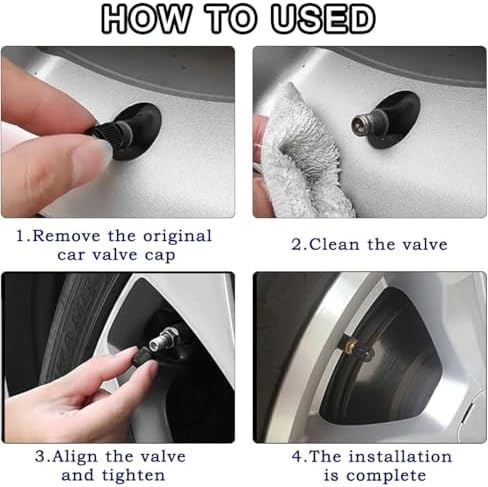 HOW TO USED

1.Remove the original car valve cap

2.Clean the valve

3.Align the valve and tighten

4.The installation is complete