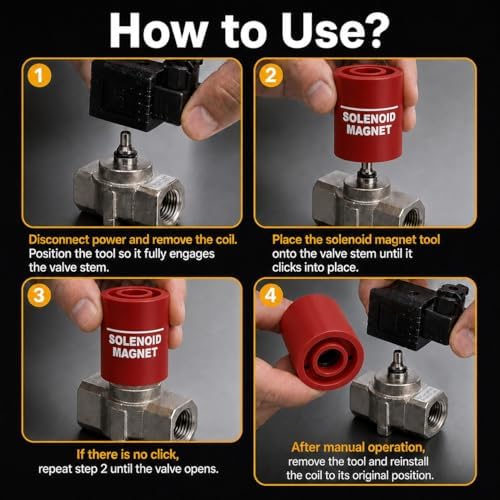 How to Use?

1

Disconnect power and remove the coil. Position the tool so it fully engages the valve stem.

2

SOLENOID MAGNET

Place the solenoid magnet tool onto the valve stem until it clicks into place.

3

SOLENOID MAGNET

If there is no click, repeat step 2 until the valve opens.

4

After manual operation, remove the tool and reinstall the coil to its original position.