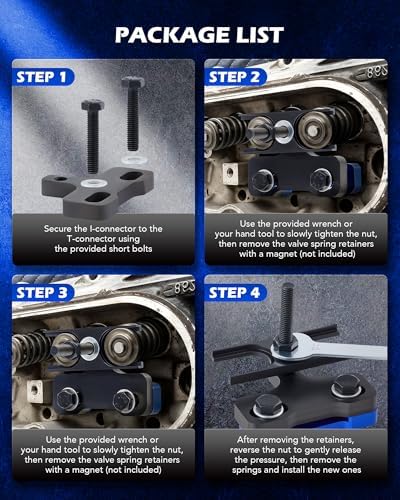 PACKAGE LIST

STEP 1

Secure the I-connector to the T-connector using the provided short bolts

STEP 2

Use the provided wrench or your hand tool to slowly tighten the nut, then remove the valve spring retainers with a magnet (not included)

STEP 3

Use the provided wrench or your hand tool to slowly tighten the nut, then remove the valve spring retainers with a magnet (not included)

STEP 4

After removing the retainers, reverse the nut to gently release the pressure, then remove the springs and install the new ones