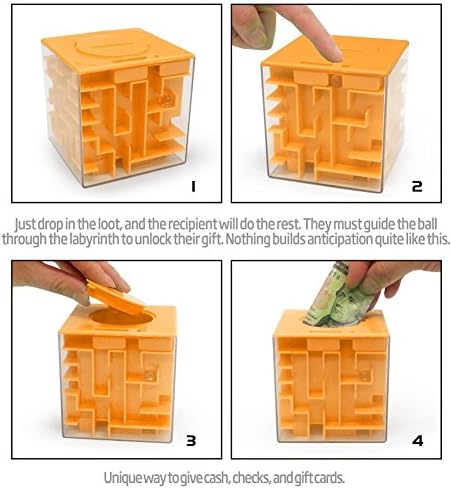 1

2

Just drop in the loot, and the recipient will do the rest. They must guide the ball through the labyrinth to unlock their gift. Nothing builds anticipation quite like this.

3

4

Unique way to give cash, checks, and gift cards.