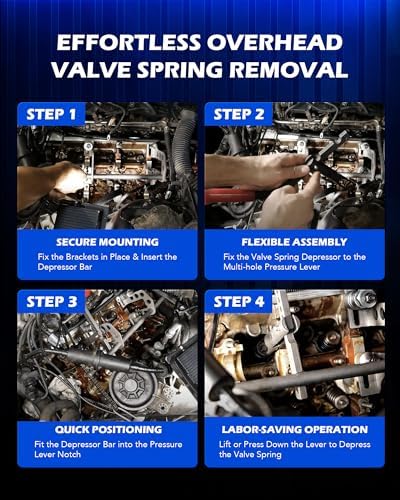 EFFORTLESS OVERHEAD VALVE SPRING REMOVAL

STEP 1

SECURE MOUNTING

Fix the Brackets in Place & Insert the Depressor Bar

STEP 2

FLEXIBLE ASSEMBLY

Fix the Valve Spring Depressor to the Multi-hole Pressure Lever

STEP 3

QUICK POSITIONING

Fit the Depressor Bar into the Pressure Lever Notch

STEP 4

LABOR-SAVING OPERATION

Lift or Press Down the Lever to Depress the Valve Spring