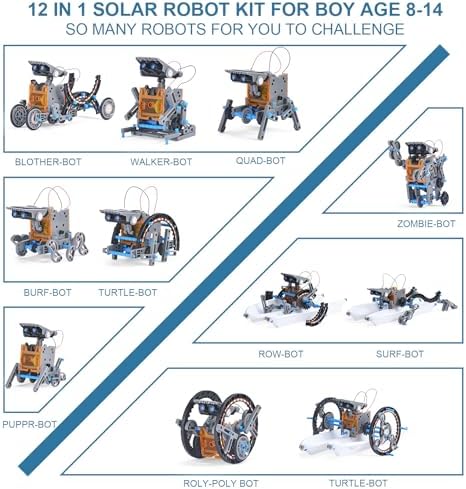 12 IN 1 SOLAR ROBOT KIT FOR BOY AGE 8-14
SO MANY ROBOTS FOR YOU TO CHALLENGE

BLOTHER-BOT
WALKER-BOT
QUAD-BOT
ZOMBIE-BOT
BURF-BOT
TURTLE-BOT
ROW-BOT
SURF-BOT
PUPPR-BOT
ROLY-POLY BOT
TURTLE-BOT