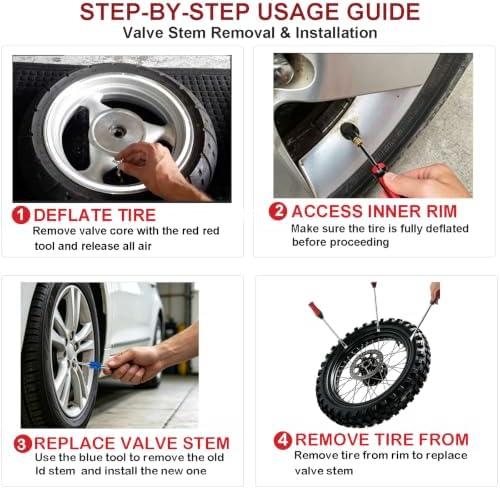 STEP-BY-STEP USAGE GUIDE
Valve Stem Removal & Installation

1 DEFLATE TIRE
Remove valve core with the red red tool and release all air

2 ACCESS INNER RIM
Make sure the tire is fully deflated before proceeding

3 REPLACE VALVE STEM
Use the blue tool to remove the old ld stem and install the new one

4 REMOVE TIRE FROM
Remove tire from rim to replace valve stem