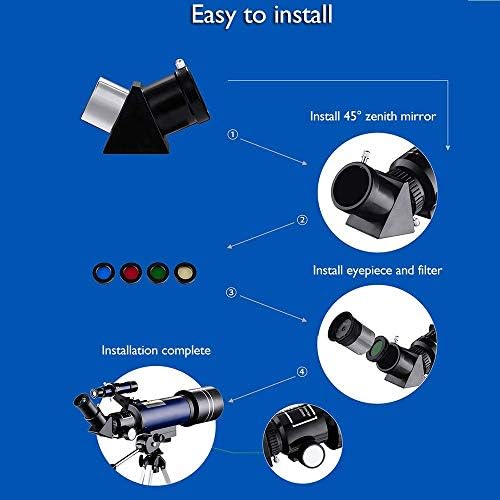 Easy to install

Install 45° zenith mirror

①

②

Install eyepiece and filter

③

Installation complete

④