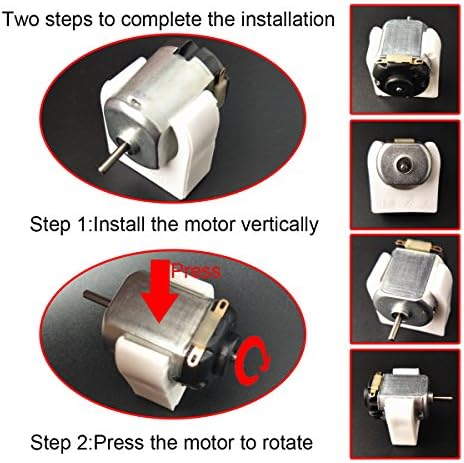 Two steps to complete the installation

Step 1:Install the motor vertically

Press

Step 2:Press the motor to rotate