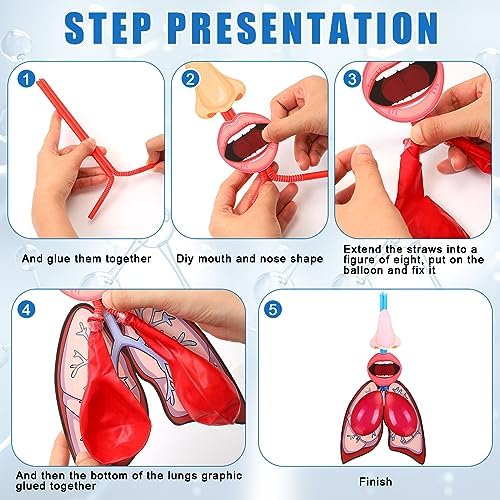 STEP PRESENTATION

1

And glue them together

2

Diy mouth and nose shape

3

Extend the straws into a figure of eight, put on the balloon and fix it

4

And then the bottom of the lungs graphic glued together

5

Finish