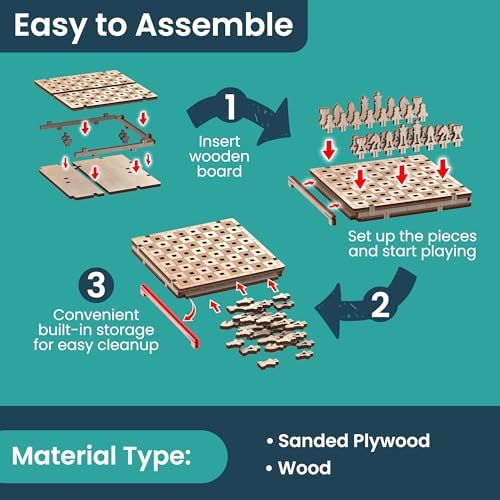 Easy to Assemble

1
Insert wooden board

Set up the pieces and start playing

2

3
Convenient built-in storage for easy cleanup

Material Type:

• Sanded Plywood
• Wood