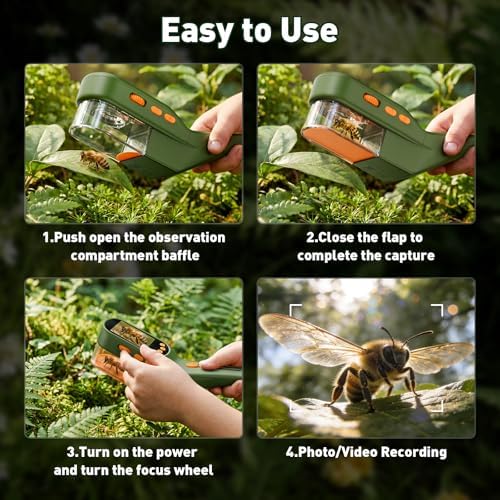 Easy to Use

1.Push open the observation compartment baffle

2.Close the flap to complete the capture

3.Turn on the power and turn the focus wheel

4.Photo/Video Recording