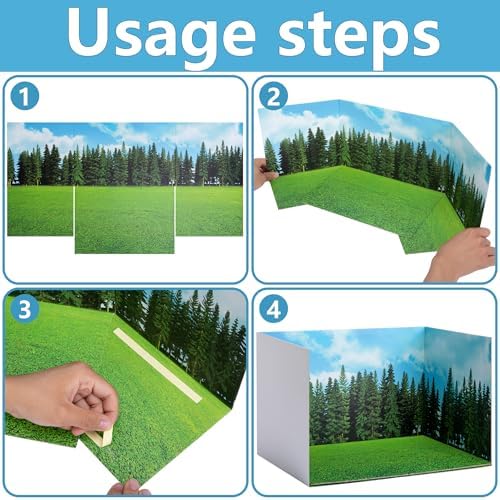 Usage steps

1

2

3

4