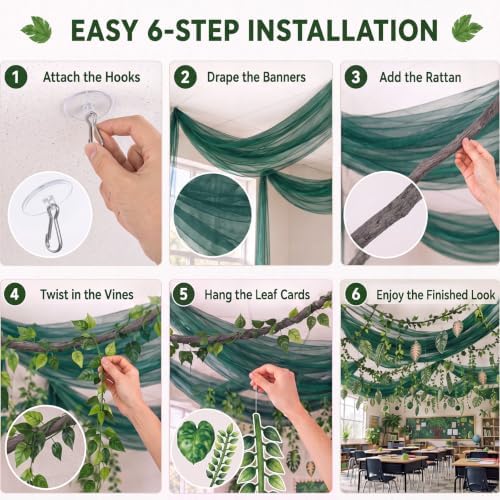 EASY 6-STEP INSTALLATION

1 Attach the Hooks

2 Drape the Banners

3 Add the Rattan

4 Twist in the Vines

5 Hang the Leaf Cards

6 Enjoy the Finished Look