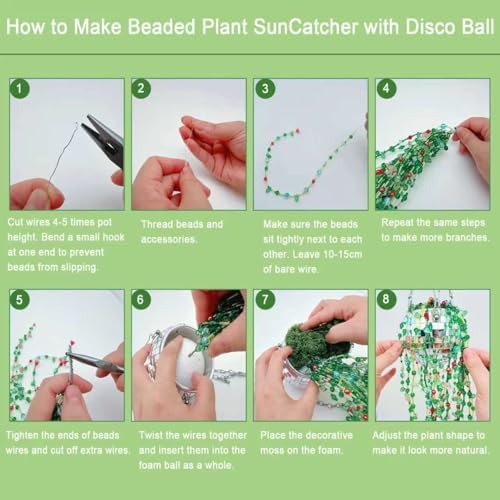 How to Make Beaded Plant SunCatcher with Disco Ball

1

Cut wires 4-5 times pot height. Bend a small hook at one end to prevent beads from slipping.

2

Thread beads and accessories.

3

Make sure the beads sit tightly next to each other. Leave 10-15cm of bare wire.

4

Repeat the same steps to make more branches.

5

Tighten the ends of beads wires and cut off extra wires.

6

Twist the wires together and insert them into the foam ball as a whole.

7

Place the decorative moss on the foam.

8

Adjust the plant shape to make it look more natural.