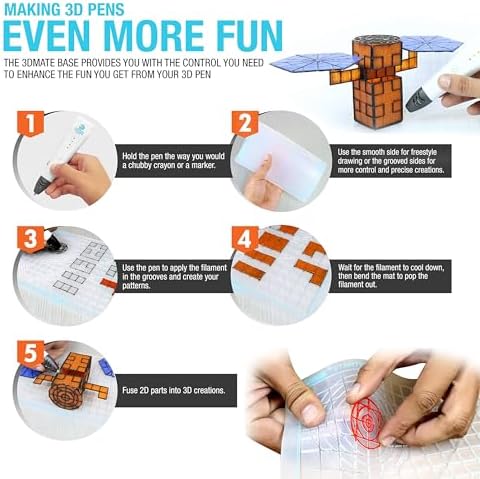 MAKING 3D PENS
EVEN MORE FUN

THE 3DMATE BASE PROVIDES YOU WITH THE CONTROL YOU NEED TO ENHANCE THE FUN YOU GET FROM YOUR 3D PEN

1
Hold the pen the way you would a chubby crayon or a marker.

2
Use the smooth side for freestyle drawing or the grooved sides for more control and precise creations.

3
Use the pen to apply the filament in the grooves and create your patterns.

4
Wait for the filament to cool down, then bend the mat to pop the filament out.

5
Fuse 2D parts into 3D creations.