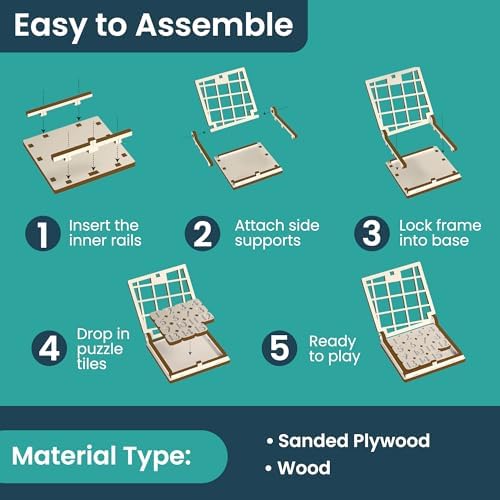 Easy to Assemble

1 Insert the inner rails

2 Attach side supports

3 Lock frame into base

4 Drop in puzzle tiles

5 Ready to play

Material Type:

• Sanded Plywood
• Wood