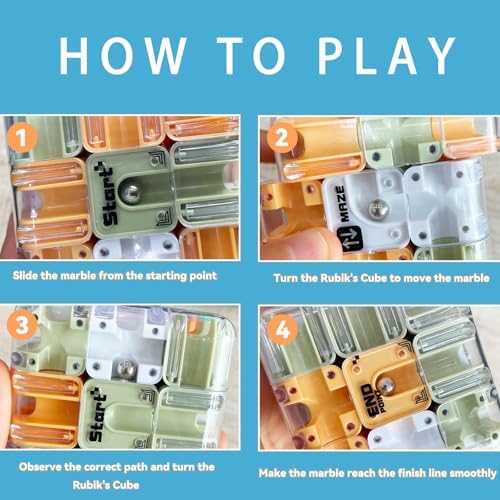 HOW TO PLAY

1

Start

Slide the marble from the starting point

2

MAZE

Turn the Rubik's Cube to move the marble

3

Start

Observe the correct path and turn the Rubik's Cube

4

END POINT

Make the marble reach the finish line smoothly