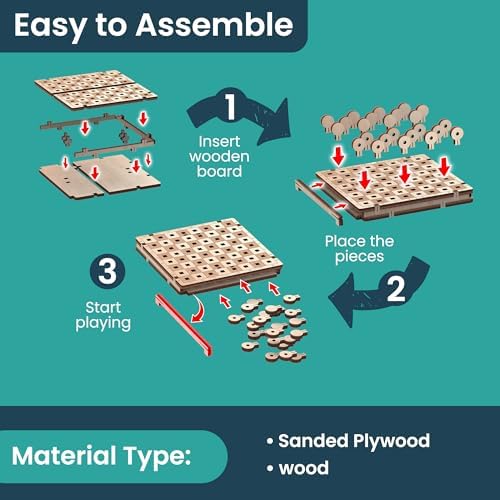 Easy to Assemble

1
Insert wooden board

Place the pieces
2

3
Start playing

Material Type:
• Sanded Plywood
• wood