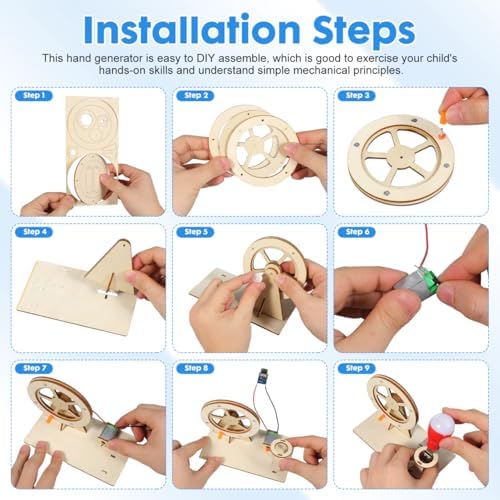 Installation Steps

This hand generator is easy to DIY assemble, which is good to exercise your child's hands-on skills and understand simple mechanical principles.

Step 1

Step 2

Step 3

Step 4

Step 5

Step 6

Step 7

Step 8

Step 9