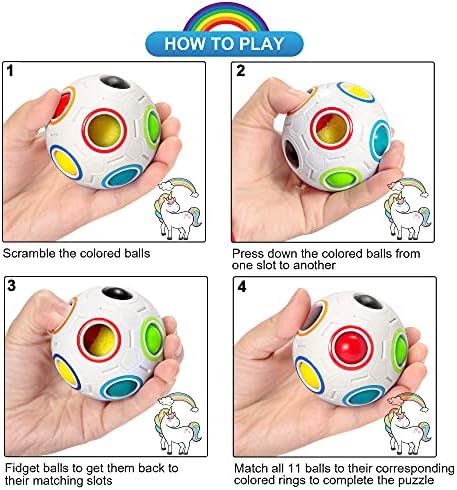 HOW TO PLAY

1

Scramble the colored balls

2

Press down the colored balls from one slot to another

3

Fidget balls to get them back to their matching slots

4

Match all 11 balls to their corresponding colored rings to complete the puzzle