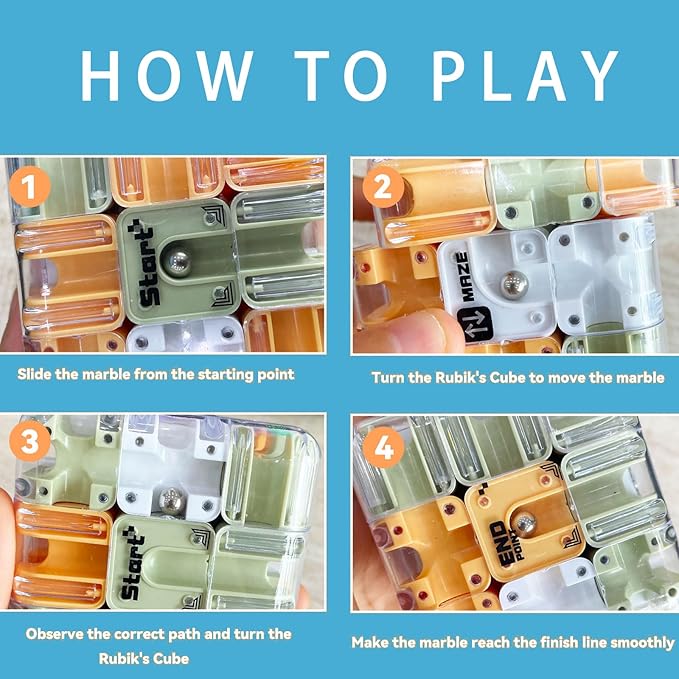 HOW TO PLAY

1

Start

Slide the marble from the starting point

2

MAZE

Turn the Rubik's Cube to move the marble

3

Start

Observe the correct path and turn the Rubik's Cube

4

END POINT

Make the marble reach the finish line smoothly