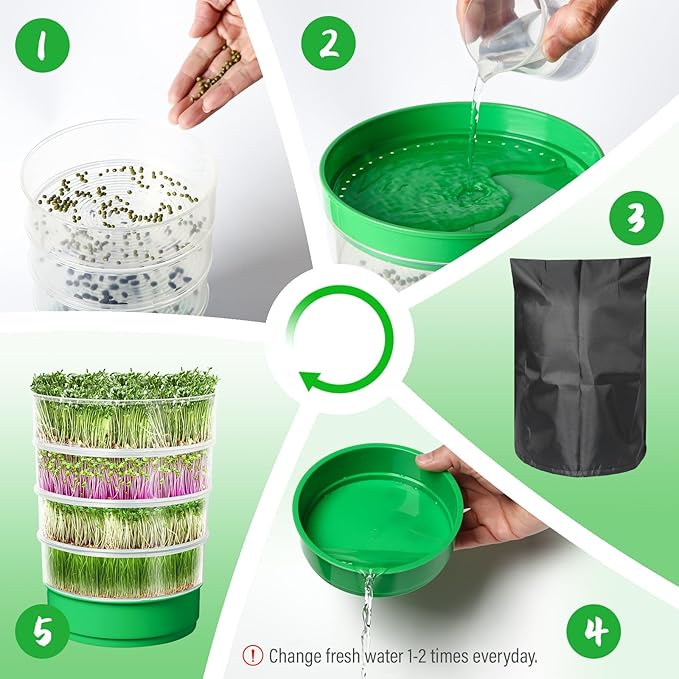 1

2

3

5

4

! Change fresh water 1-2 times everyday.