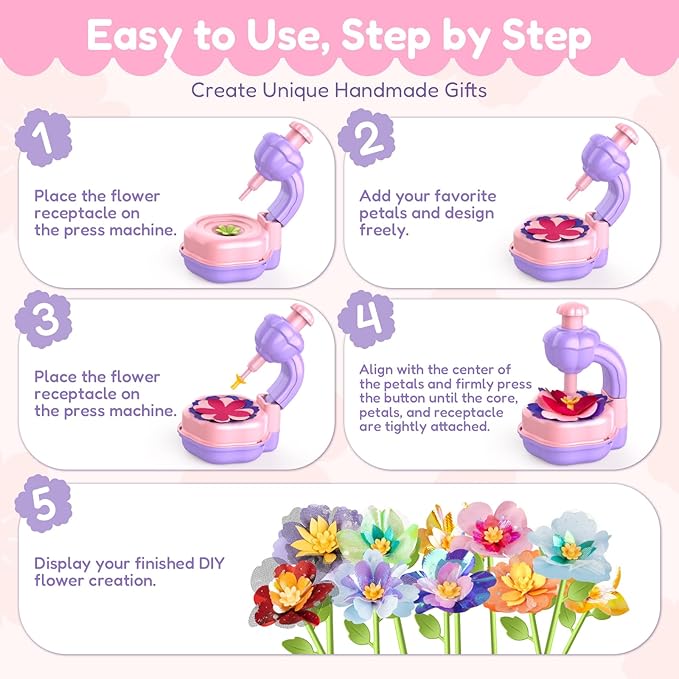 Easy to Use, Step by Step

Create Unique Handmade Gifts

1

Place the flower receptacle on the press machine.

2

Add your favorite petals and design freely.

3

Place the flower receptacle on the press machine.

4

Align with the center of the petals and firmly press the button until the core, petals, and receptacle are tightly attached.

5

Display your finished DIY flower creation.