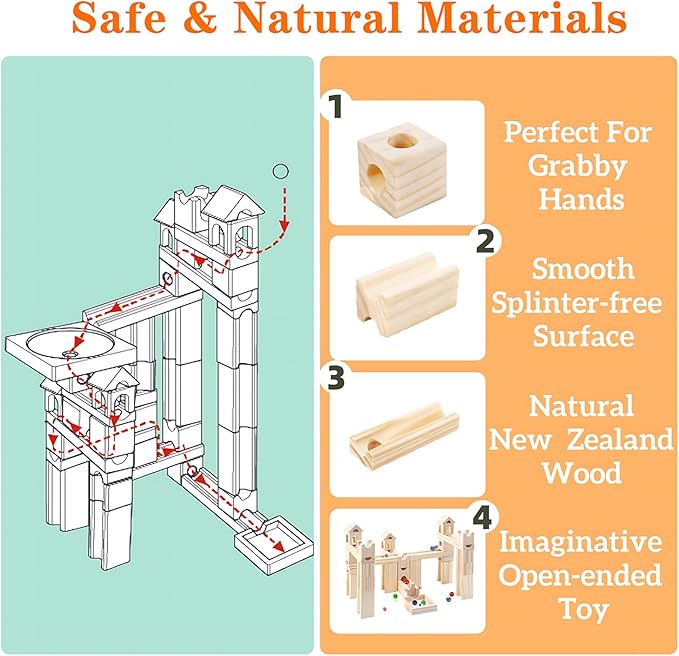 Safe & Natural Materials

1

Perfect For Grabby Hands

2

Smooth Splinter-free Surface

3

Natural New Zealand Wood

4

Imaginative Open-ended Toy