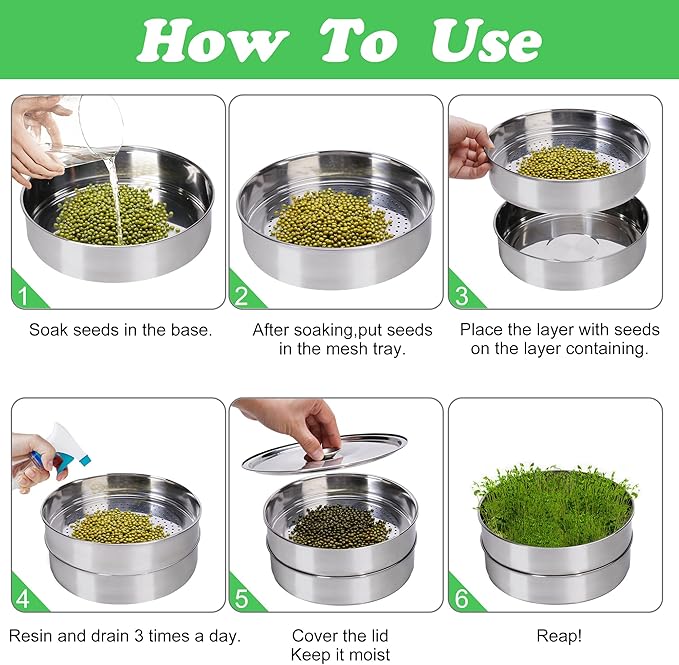 How To Use

1

Soak seeds in the base.

2

After soaking,put seeds in the mesh tray.

3

Place the layer with seeds on the layer containing.

4

Resin and drain 3 times a day.

5

Cover the lid
Keep it moist

6

Reap!