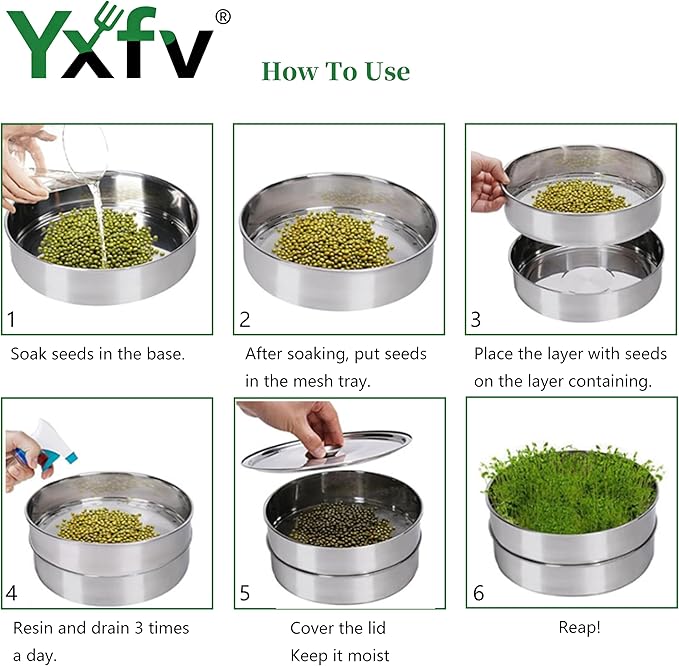 Yxfv®

How To Use

1

Soak seeds in the base.

2

After soaking, put seeds in the mesh tray.

3

Place the layer with seeds on the layer containing.

4

Resin and drain 3 times a day.

5

Cover the lid
Keep it moist

6

Reap!