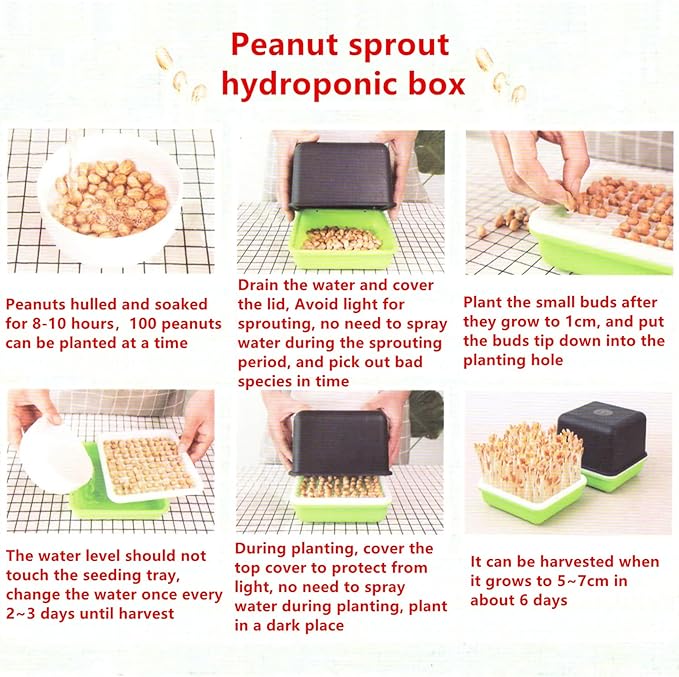 Peanut sprout hydroponic box

Peanuts hulled and soaked for 8-10 hours, 100 peanuts can be planted at a time

Drain the water and cover the lid, Avoid light for sprouting, no need to spray water during the sprouting period, and pick out bad species in time

Plant the small buds after they grow to 1cm, and put the buds tip down into the planting hole

The water level should not touch the seeding tray, change the water once every 2~3 days until harvest

During planting, cover the top cover to protect from light, no need to spray water during planting, plant in a dark place

It can be harvested when it grows to 5~7cm in about 6 days